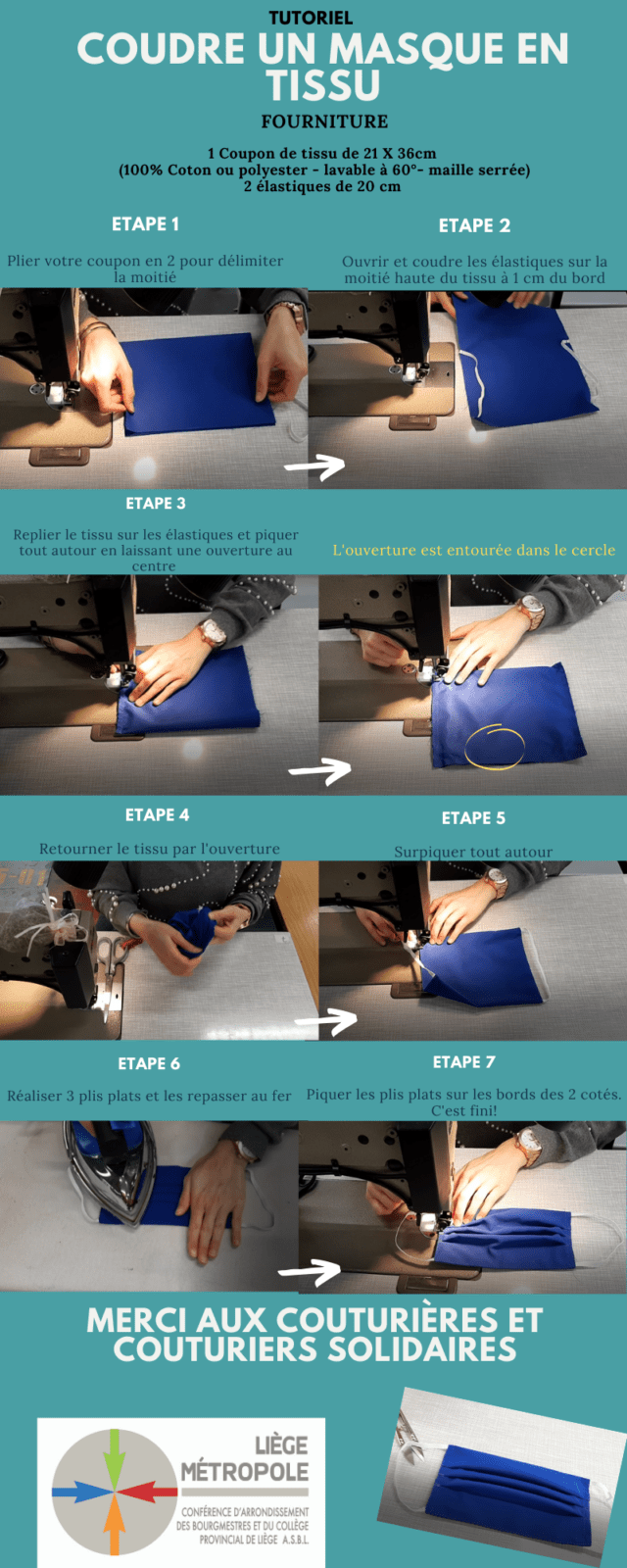 TUTORIEL

COUDRE UN MASQUE EN TISSU

FOURNITURE

1 Coupon de tissu de 21 X 36cm
(100% Coton ou polyester - lavable à 60°- maille serrée)
2 élastiques de 20 cm

ETAPE 1

Plier votre coupon en 2 pour délimiter la moitié

ETAPE 2

Ouvrir et coudre les élastiques sur la moitié haute du tissu à 1 cm du bord

ETAPE 3

Replier le tissu sur les élastiques et piquer tout autour en laissant une ouverture au centre

L'ouverture est entourée dans le cercle

ETAPE 4

Retourner le tissu par l'ouverture

ETAPE 5

Surpiquer tout autour

ETAPE 6

Réaliser 3 plis plats et les repasser au fer

ETAPE 7

Piquer les plis plats sur les bords des 2 cotés. C'est fini!

MERCI AUX COUTURIÈRES ET COUTURIERS SOLIDAIRES

LIÈGE MÉTROPOLE
CONFÉRENCE D'ARRONDISSEMENT DES BOURGMESTRES ET DU COLLÈGE PROVINCIAL DE LIÈGE A.S.B.L.